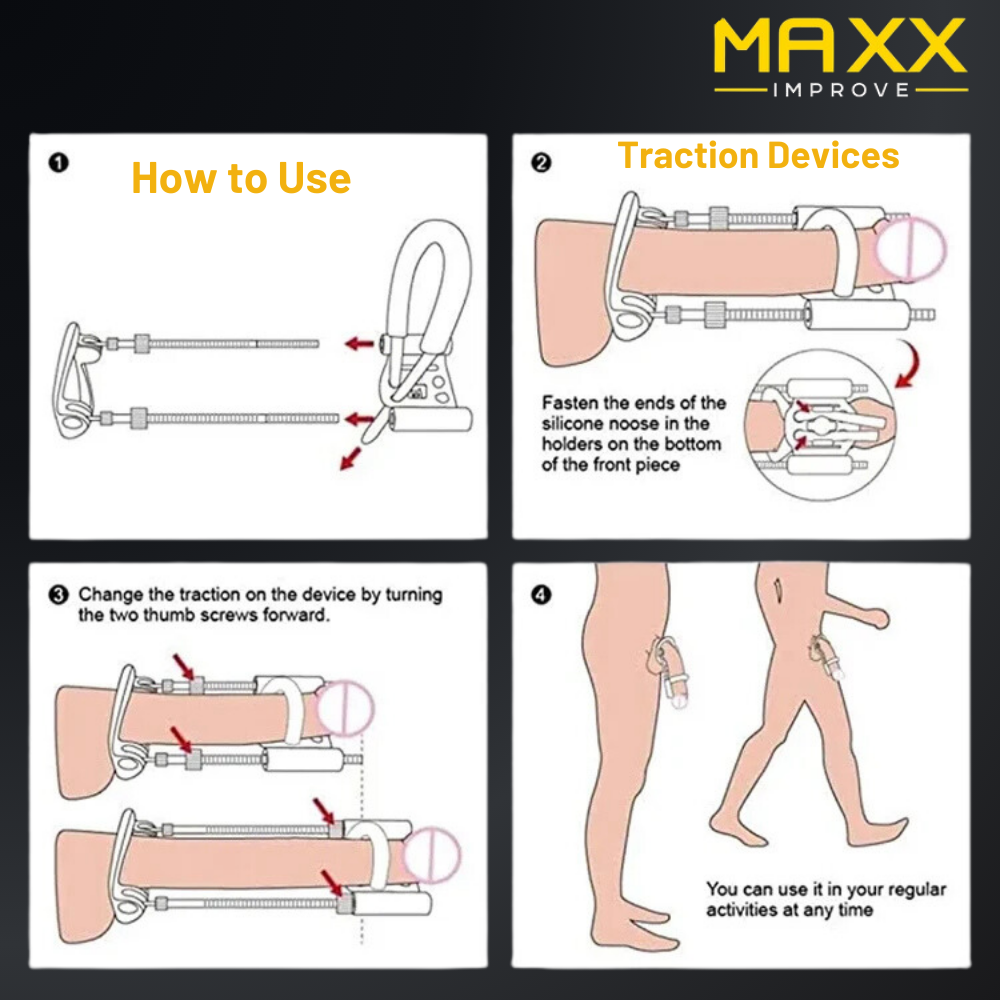 MAXX
IMPROVE

❶ How to Use

❷ Traction Devices

Fasten the ends of the silicone noose in the holders on the bottom of the front piece

❸ Change the traction on the device by turning the two thumb screws forward.

❹

You can use it in your regular activities at any time